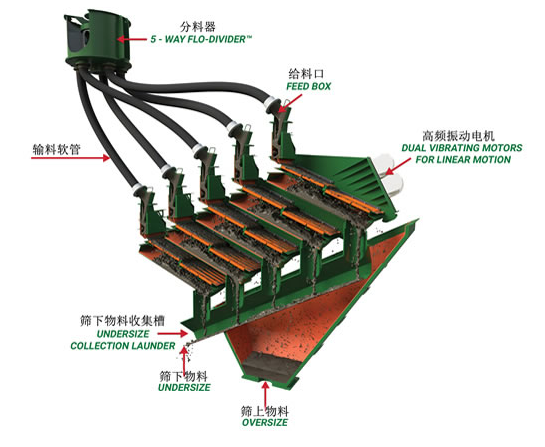 分料器
5 - WAY FLO-DIVIDER™

给料口
FEED BOX

高频振动电机
DUAL VIBRATING MOTORS FOR LINEAR MOTION

输料软管

筛下物料收集槽
UNDERSIZE COLLECTION LAUNDER

筛下物料
UNDERSIZE

筛上物料
OVERSIZE